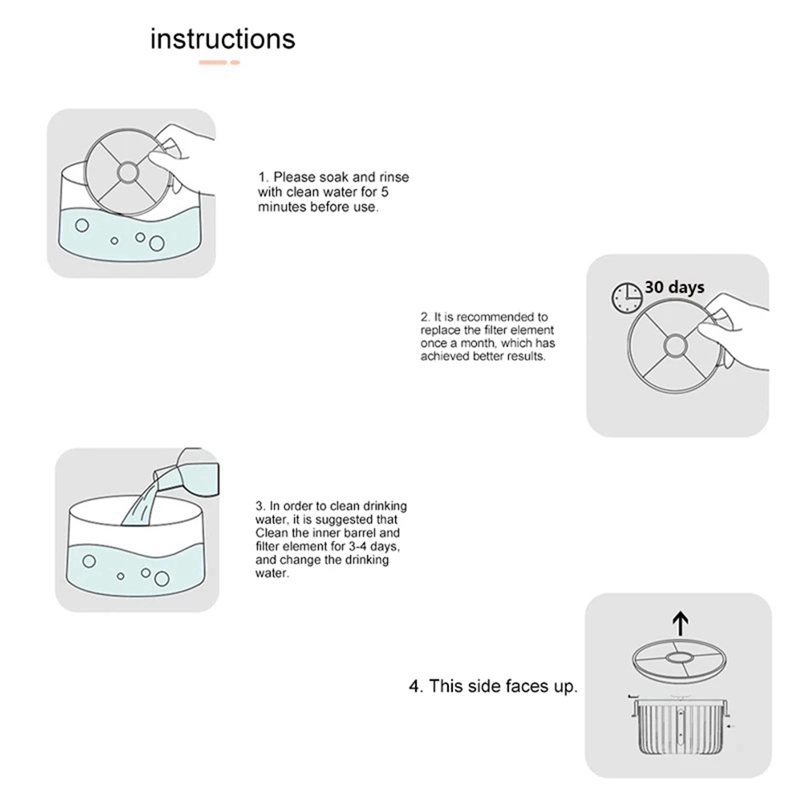 instructions

1. Please soak and rinse with clean water for 5 minutes before use.

30 days

2. It is recommended to replace the filter element once a month, which has achieved better results.

3. In order to clean drinking water, it is suggested that Clean the inner barrel and filter element for 3-4 days, and change the drinking water.

4. This side faces up.